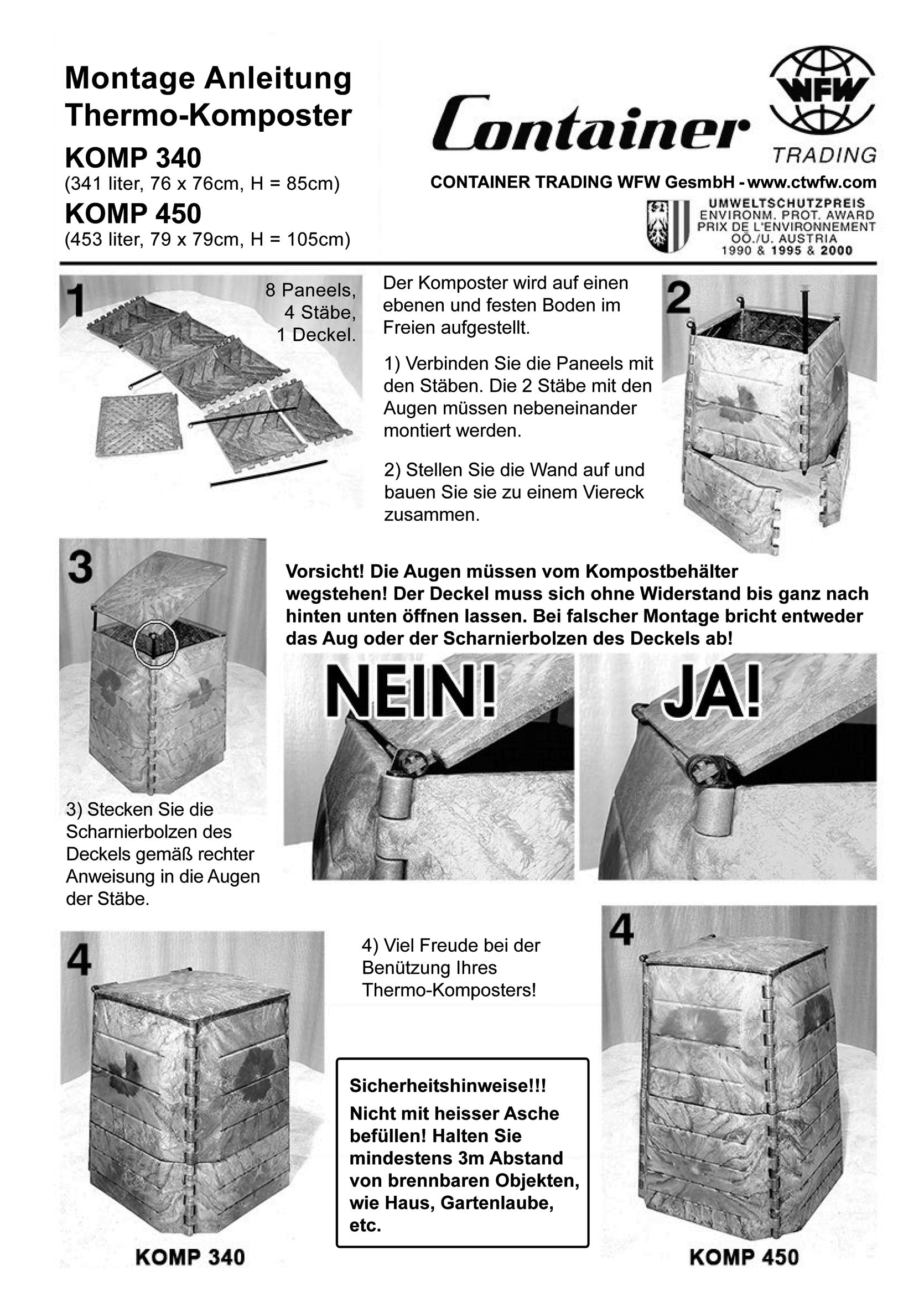 Montage Anleitung
Thermo-Komposter

KOMP 340
(341 liter, 76 x 76cm, H = 85cm)

KOMP 450
(453 liter, 79 x 79cm, H = 105cm)

Container

WFW

TRADING

CONTAINER TRADING WFW GesmbH - www.ctwfw.com

UMWELTSCHUTZPREIS
ENVIRONM. PROT. AWARD
PRIX DE L'ENVIRONNEMENT
OÖ./U. AUSTRIA
1990 & 1995 & 2000

1

8 Paneels,
4 Stäbe,
1 Deckel.

Der Komposter wird auf einen ebenen und festen Boden im Freien aufgestellt.

1) Verbinden Sie die Paneels mit den Stäben. Die 2 Stäbe mit den Augen müssen nebeneinander montiert werden.

2) Stellen Sie die Wand auf und bauen Sie sie zu einem Viereck zusammen.

2

3

Vorsicht! Die Augen müssen vom Kompostbehälter wegstehen! Der Deckel muss sich ohne Widerstand bis ganz nach hinten unten öffnen lassen. Bei falscher Montage bricht entweder das Aug oder der Scharnierbolzen des Deckels ab!

NEIN!

JA!

3) Stecken Sie die Scharnierbolzen des Deckels gemäß rechter Anweisung in die Augen der Stäbe.

4

4) Viel Freude bei der Benützung Ihres Thermo-Komposters!

4

Sicherheitshinweise!!!
Nicht mit heisser Asche befüllen! Halten Sie mindestens 3m Abstand von brennbaren Objekten, wie Haus, Gartenlaube, etc.

KOMP 340

KOMP 450