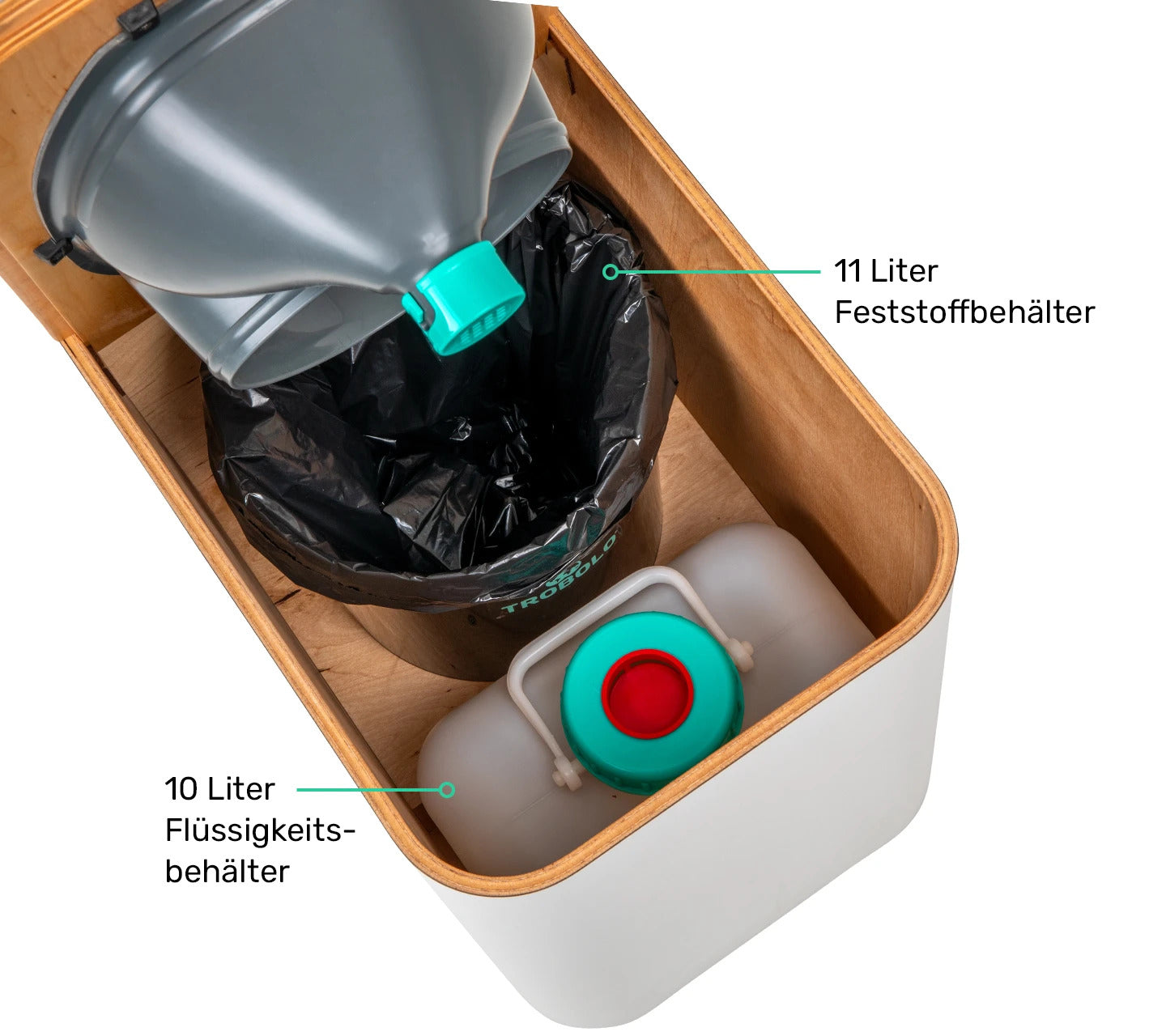 11 Liter
Feststoffbehälter

TROBOLO

10 Liter
Flüssigkeitsbehälter